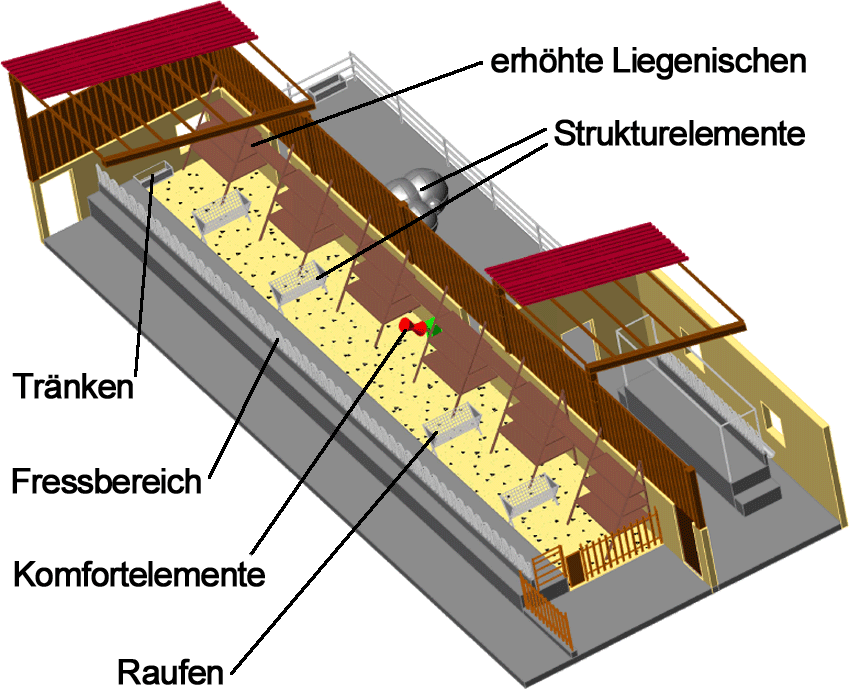 erhöhte Liegenischen

Strukturelemente

Tränken

Fressbereich

Komfortelemente

Raufen